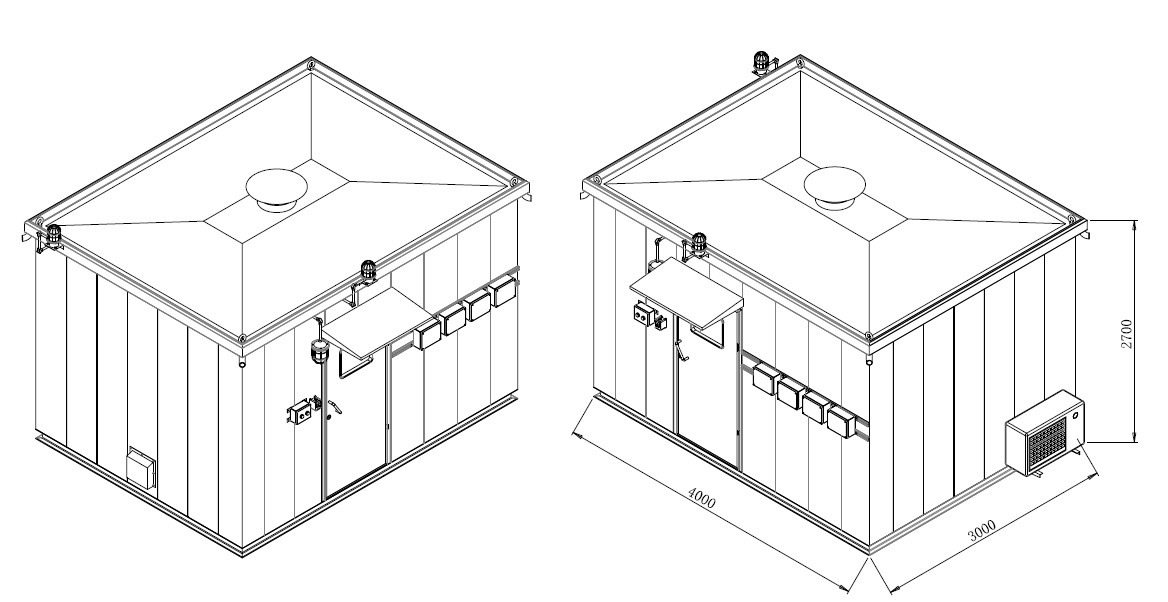 2700

4000

3000